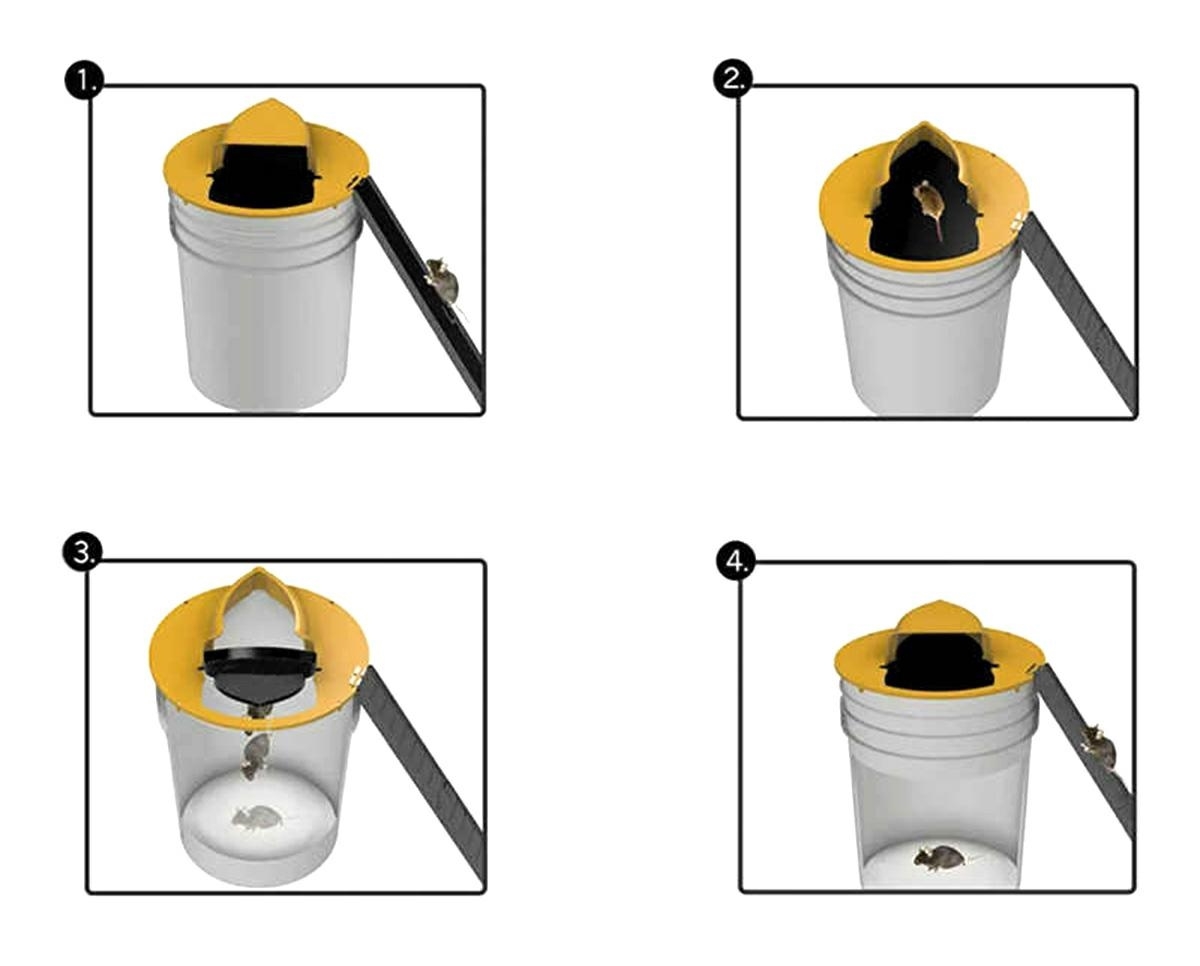 1.

2.

3.

4.