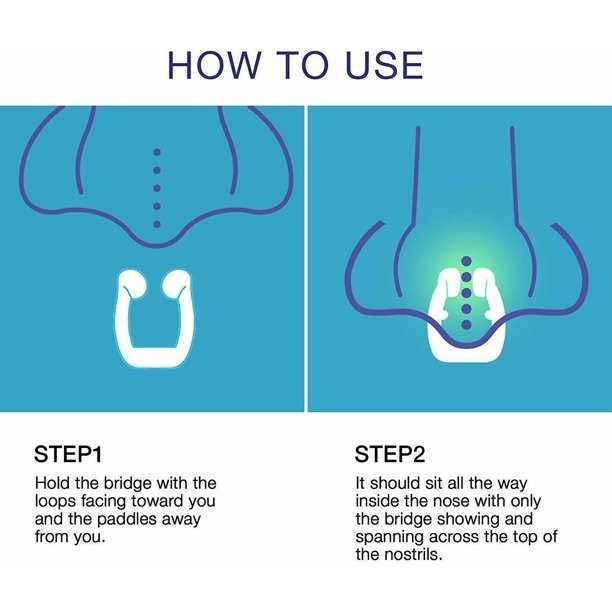 HOW TO USE

STEP1

Hold the bridge with the loops facing toward you and the paddles away from you.

STEP2

It should sit all the way inside the nose with only the bridge showing and spanning across the top of the nostrils.