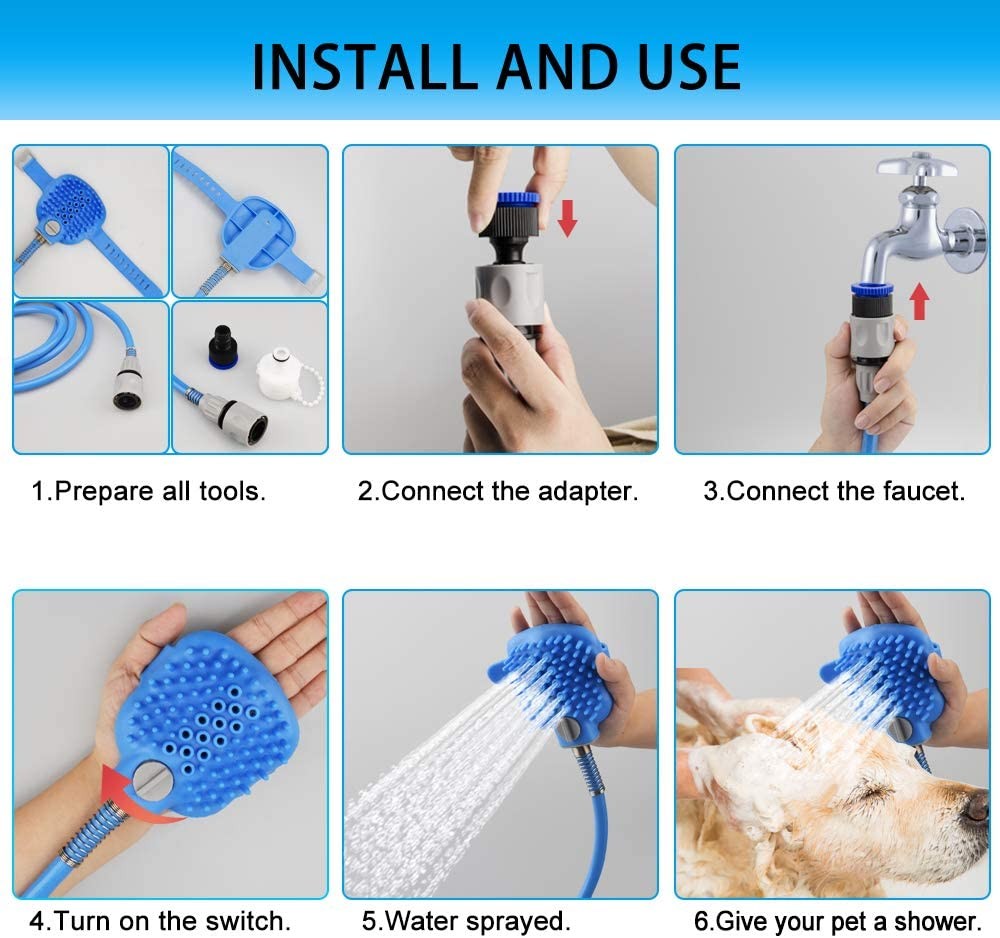 INSTALL AND USE

1.Prepare all tools.

2.Connect the adapter.

3.Connect the faucet.

4.Turn on the switch.

5.Water sprayed.

6.Give your pet a shower.