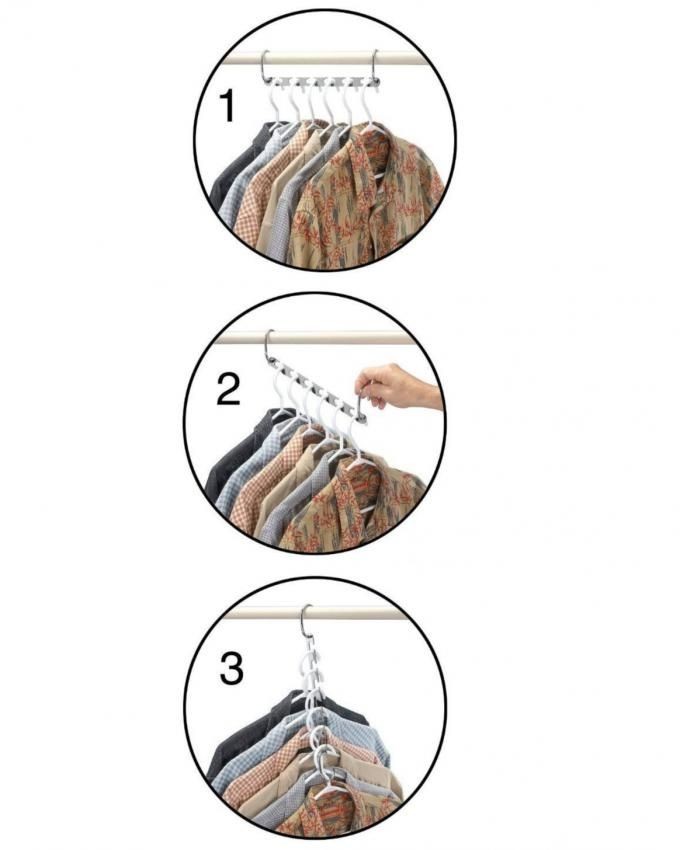 1

2

3