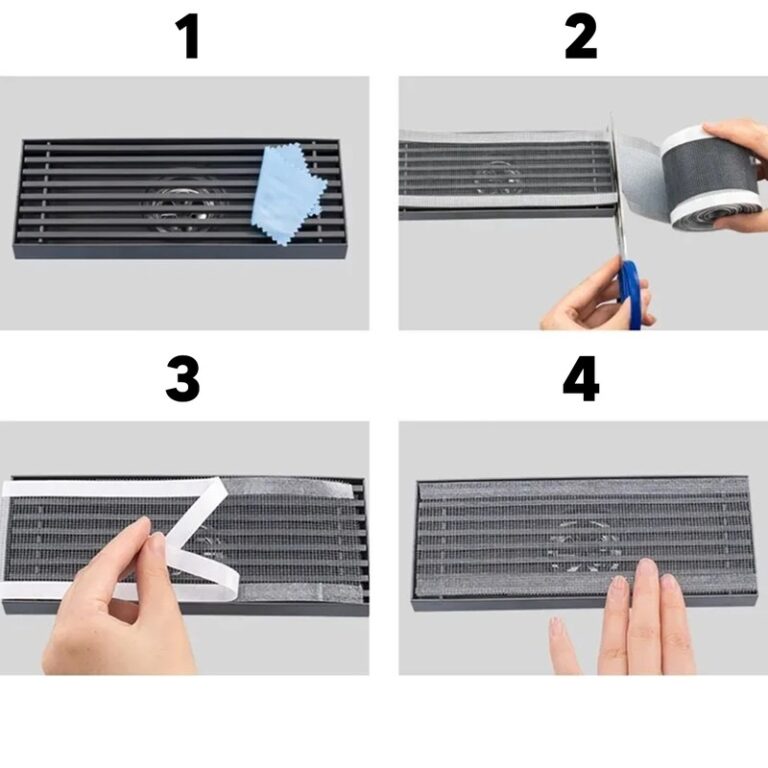 1

2

3

4